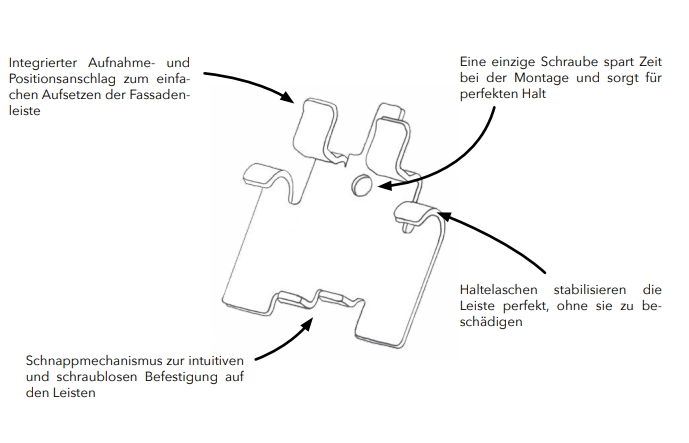 Integrierter Aufnahme- und Positionsanschlag zum einfachen Aufsetzen der Fassadenleiste

Eine einzige Schraube spart Zeit bei der Montage und sorgt für perfekten Halt

Haltelaschen stabilisieren die Leiste perfekt, ohne sie zu beschädigen

Schnappmechanismus zur intuitiven und schraublosen Befestigung auf den Leisten